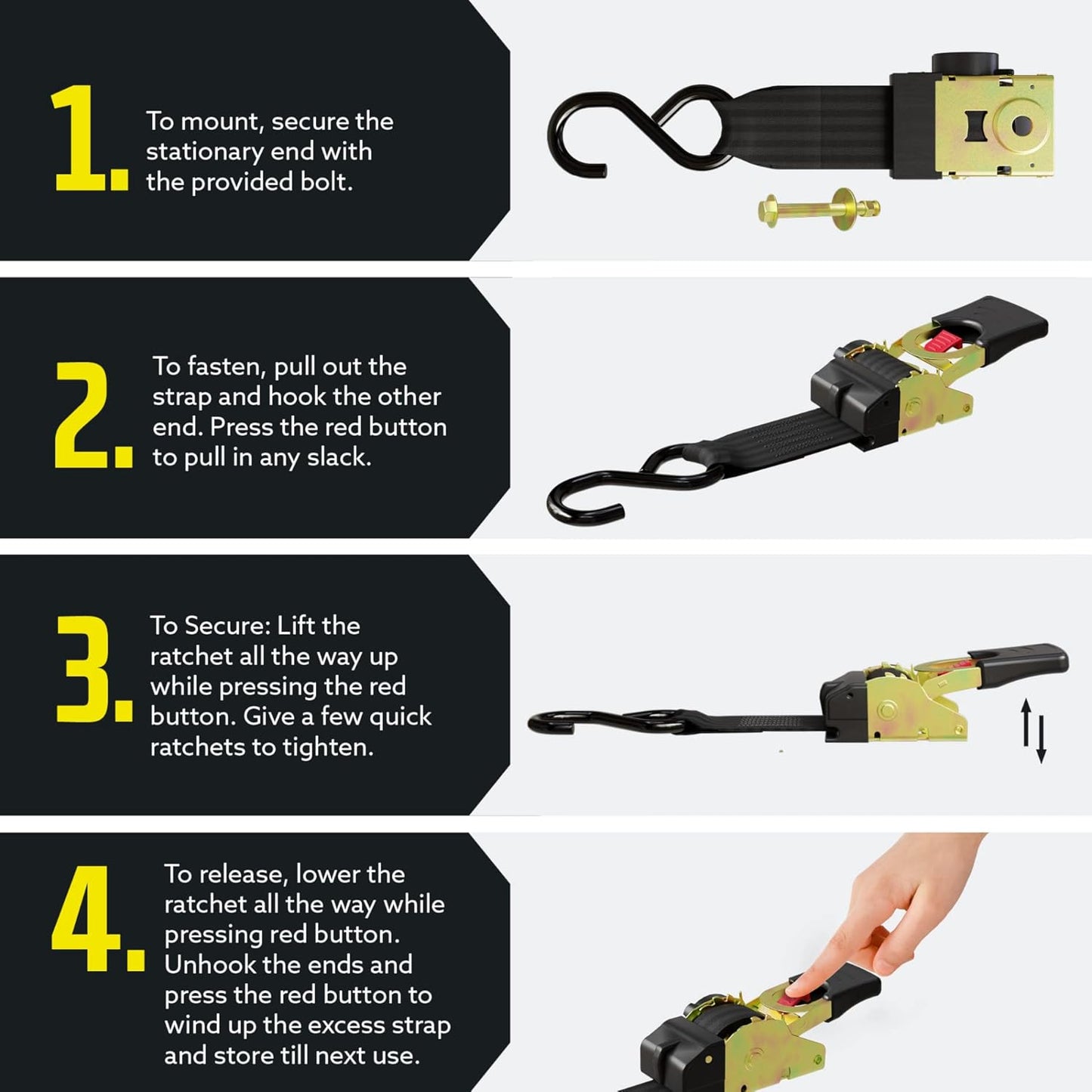 1. To mount, secure the stationary end with the provided bolt.

2. To fasten, pull out the strap and hook the other end. Press the red button to pull in any slack.

3. To Secure: Lift the ratchet all the way up while pressing the red button. Give a few quick ratchets to tighten.

4. To release, lower the ratchet all the way while pressing red button. Unhook the ends and press the red button to wind up the excess strap and store till next use.